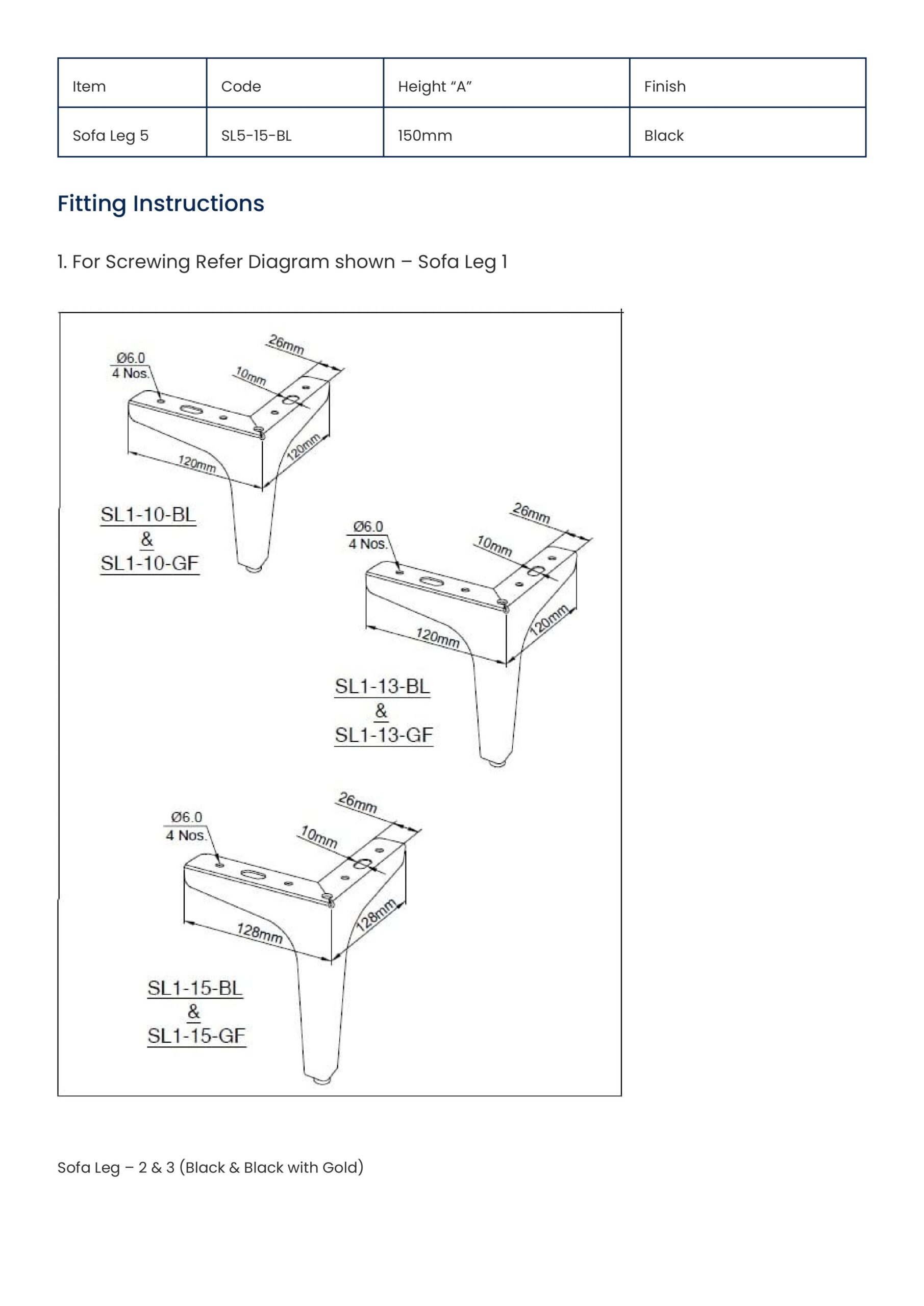 | Item | Code | Height “A” | Finish |
|---|---|---|---|
| Sofa Leg 5 | SL5-15-BL | 150mm | Black |

Fitting Instructions

1. For Screwing Refer Diagram shown – Sofa Leg 1

Ø6.0
4 Nos.
26mm
10mm
120mm
120mm

SL1-10-BL
&
SL1-10-GF

Ø6.0
4 Nos.
26mm
10mm
120mm
120mm

SL1-13-BL
&
SL1-13-GF

Ø6.0
4 Nos.
26mm
10mm
128mm
128mm

SL1-15-BL
&
SL1-15-GF

Sofa Leg – 2 & 3 (Black & Black with Gold)